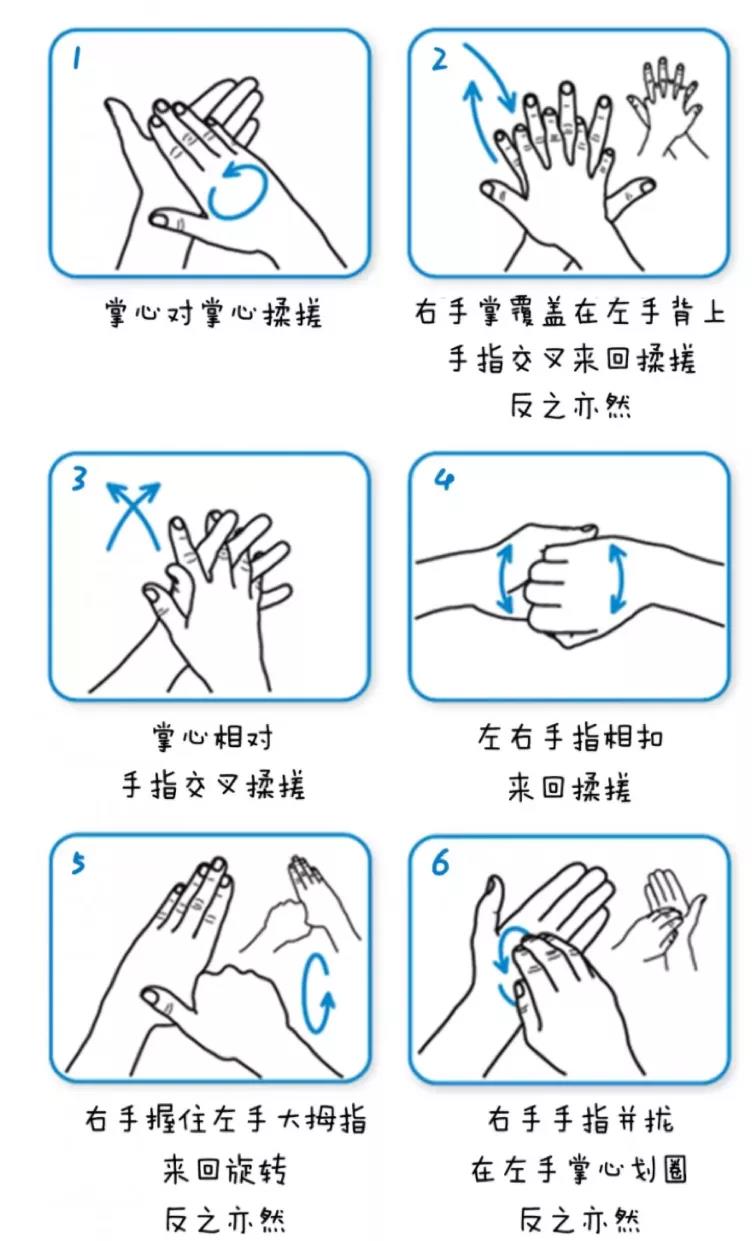 1

掌心对掌心揉搓

2

右手掌覆盖在左手背上
手指交叉来回揉搓
反之亦然

3

掌心相对
手指交叉揉搓

4

左右手指相扣
来回揉搓

5

右手握住左手大拇指
来回旋转
反之亦然

6

右手手指并拢
在左手掌心划圈
反之亦然